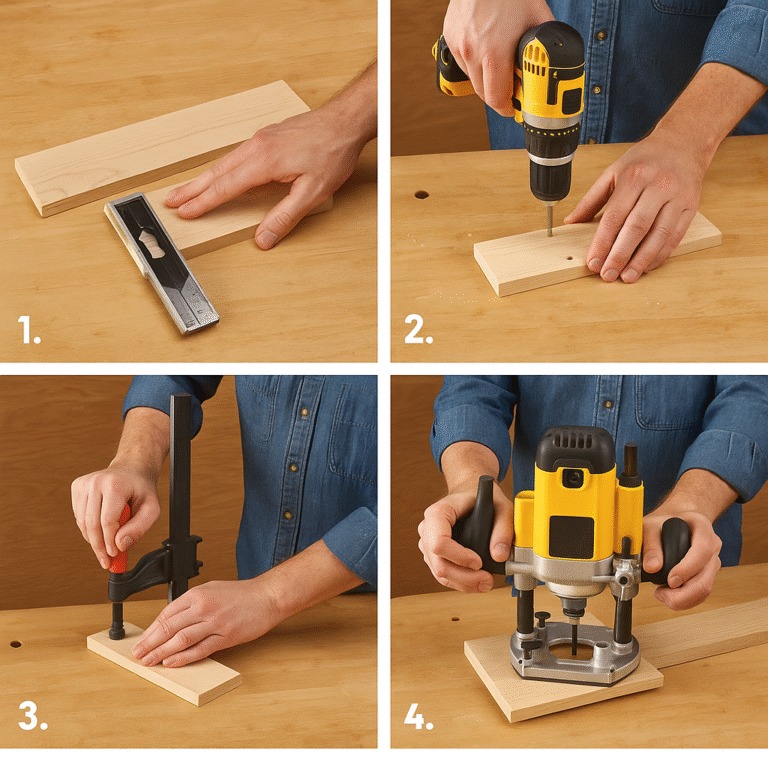 1.

2.

3.

4.