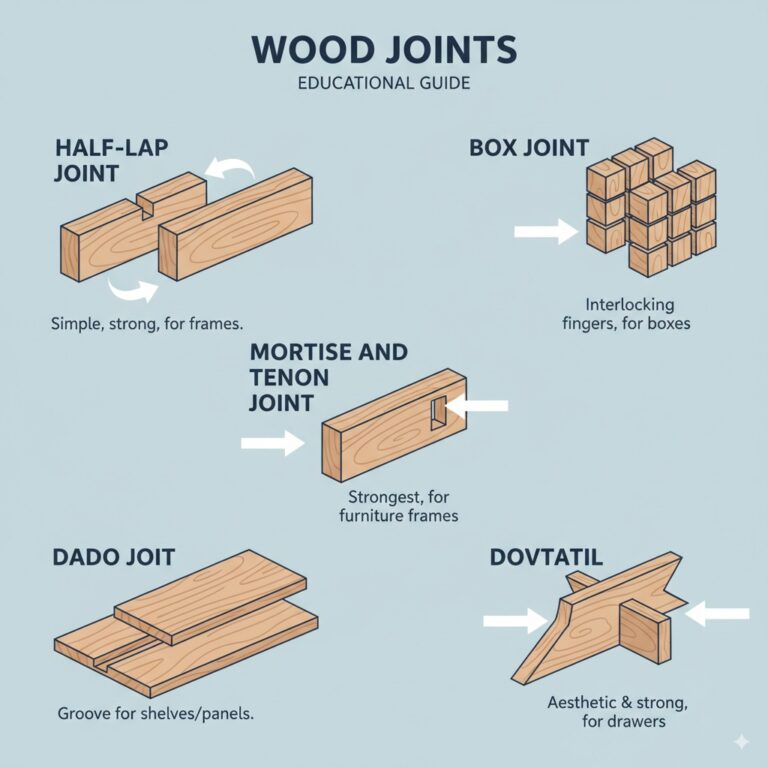 WOOD JOINTS
EDUCATIONAL GUIDE

HALF-LAP JOINT

Simple, strong, for frames.

BOX JOINT

Interlocking fingers, for boxes

MORTISE AND TENON JOINT

Strongest, for furniture frames

DADO JOIT

Groove for shelves/panels.

DOVTATIL

Aesthetic & strong, for drawers