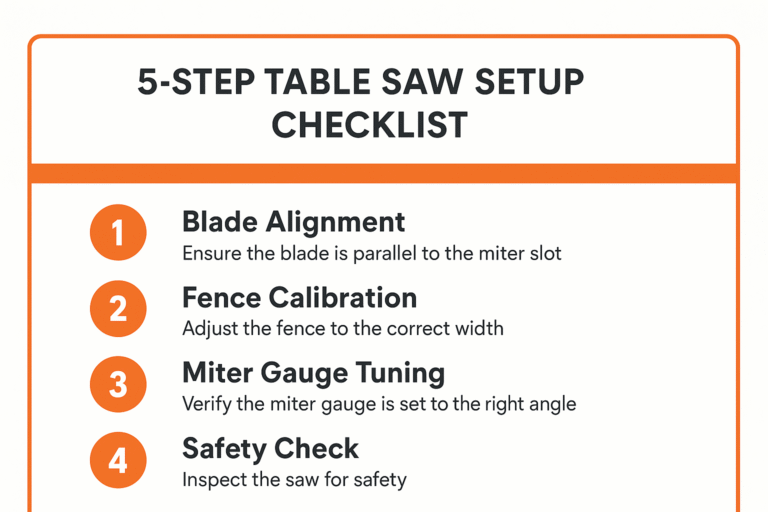 5-STEP TABLE SAW SETUP CHECKLIST

1
Blade Alignment
Ensure the blade is parallel to the miter slot

2
Fence Calibration
Adjust the fence to the correct width

3
Miter Gauge Tuning
Verify the miter gauge is set to the right angle

4
Safety Check
Inspect the saw for safety